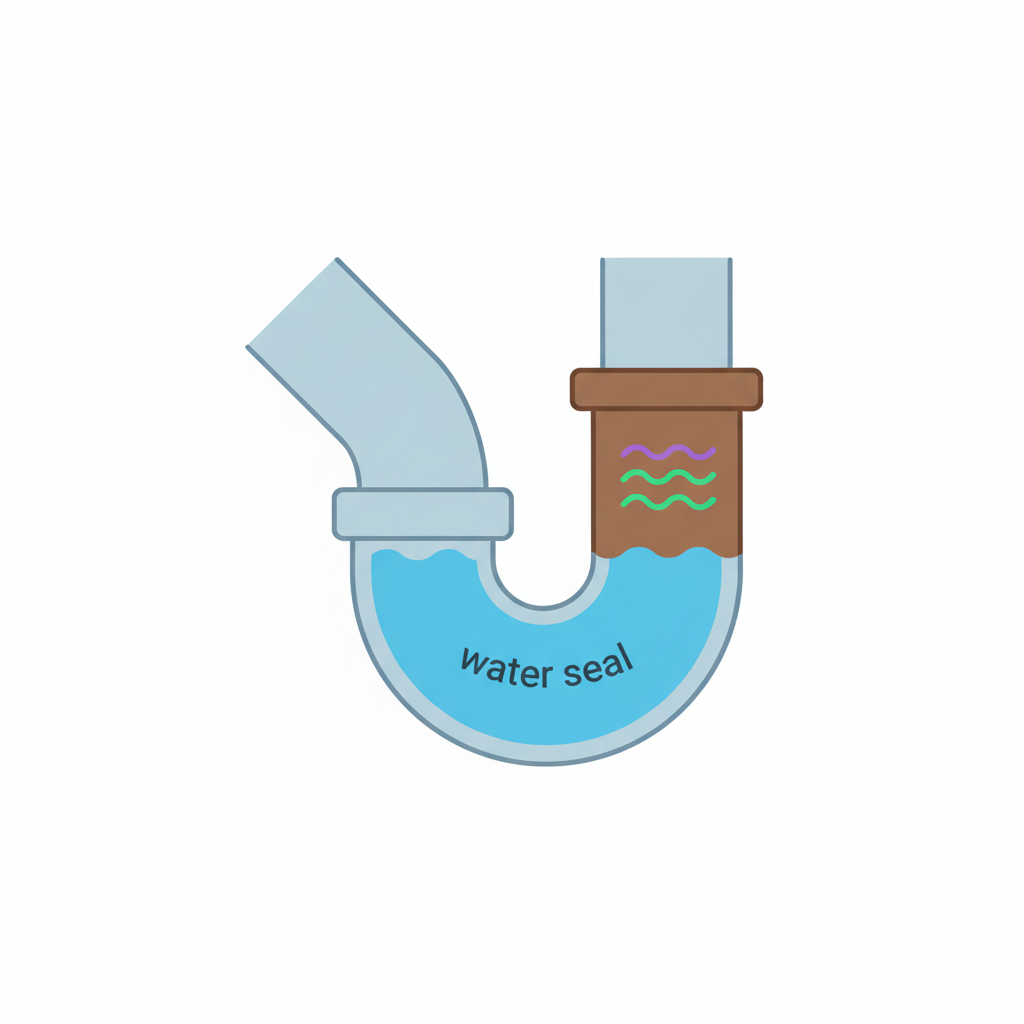 water seal