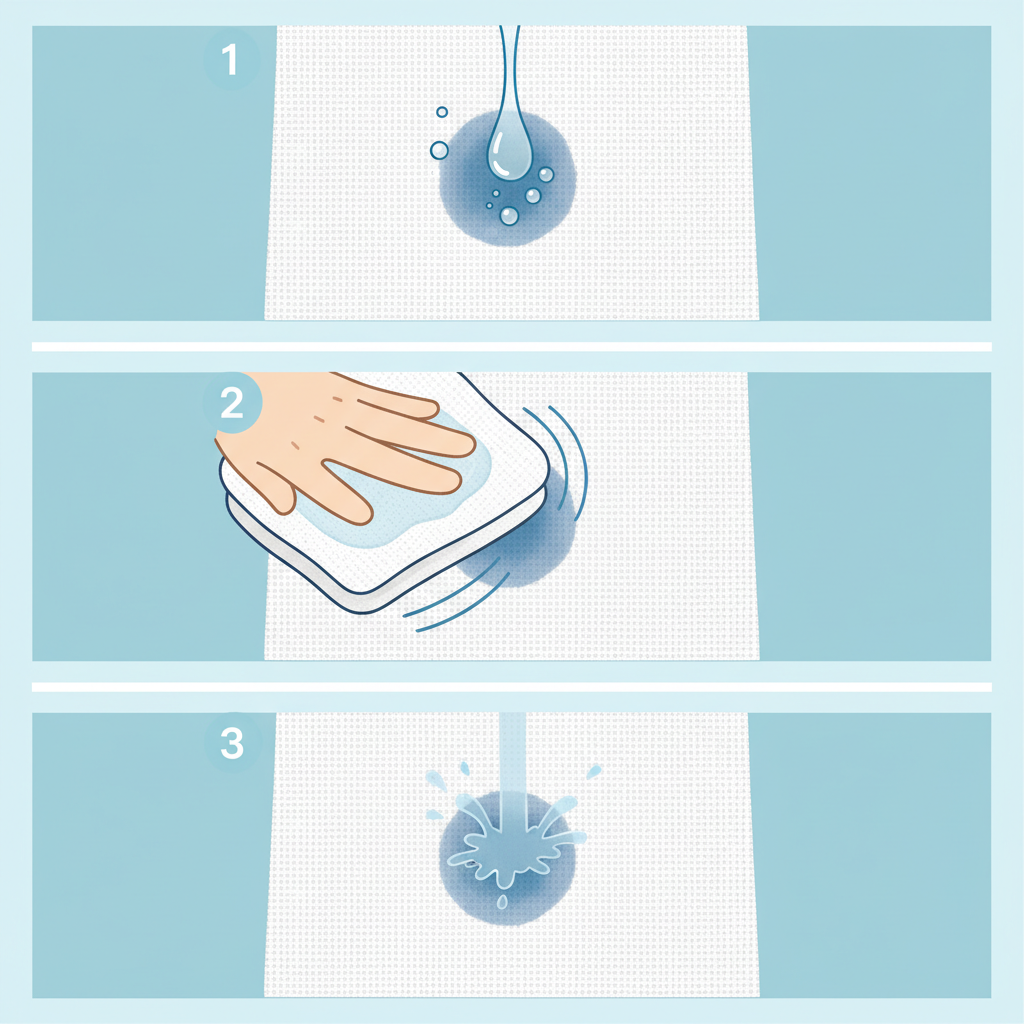 1

2

3