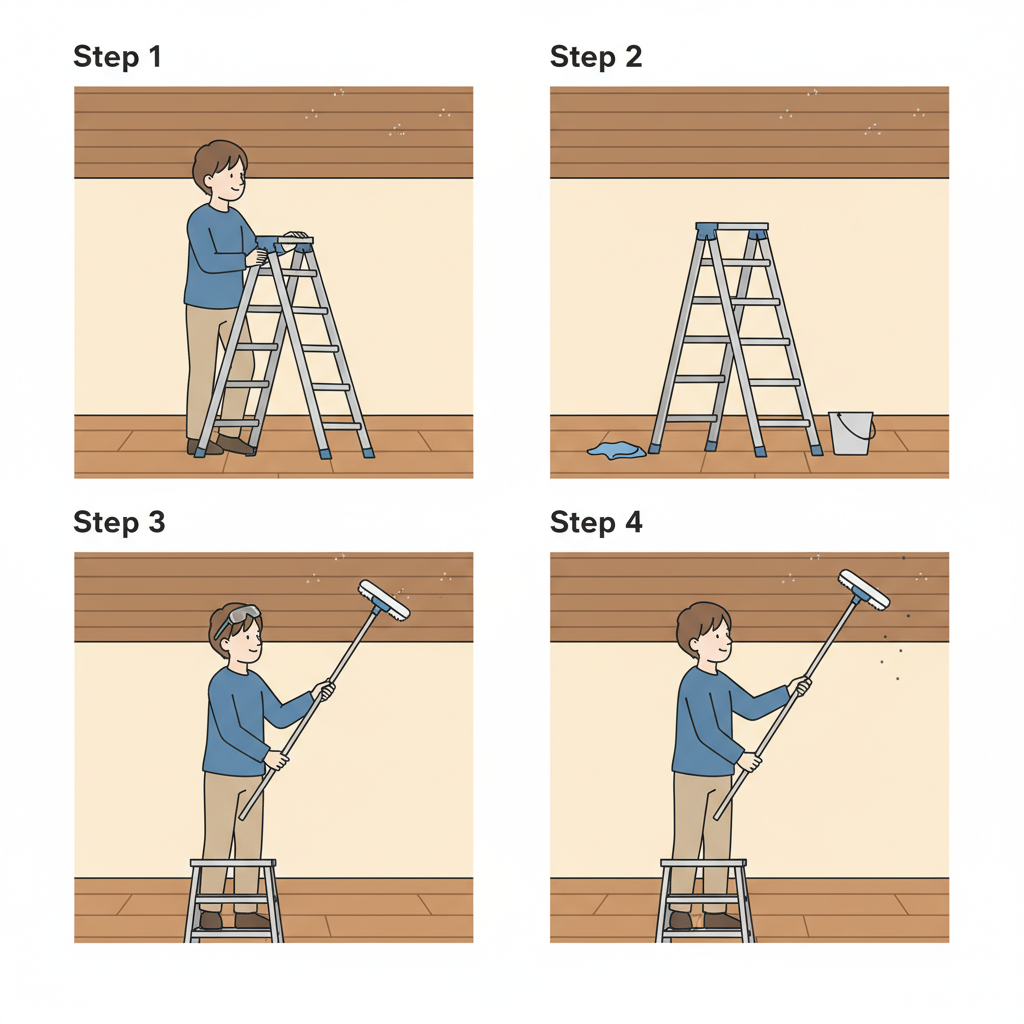 Step 1

Step 2

Step 3

Step 4