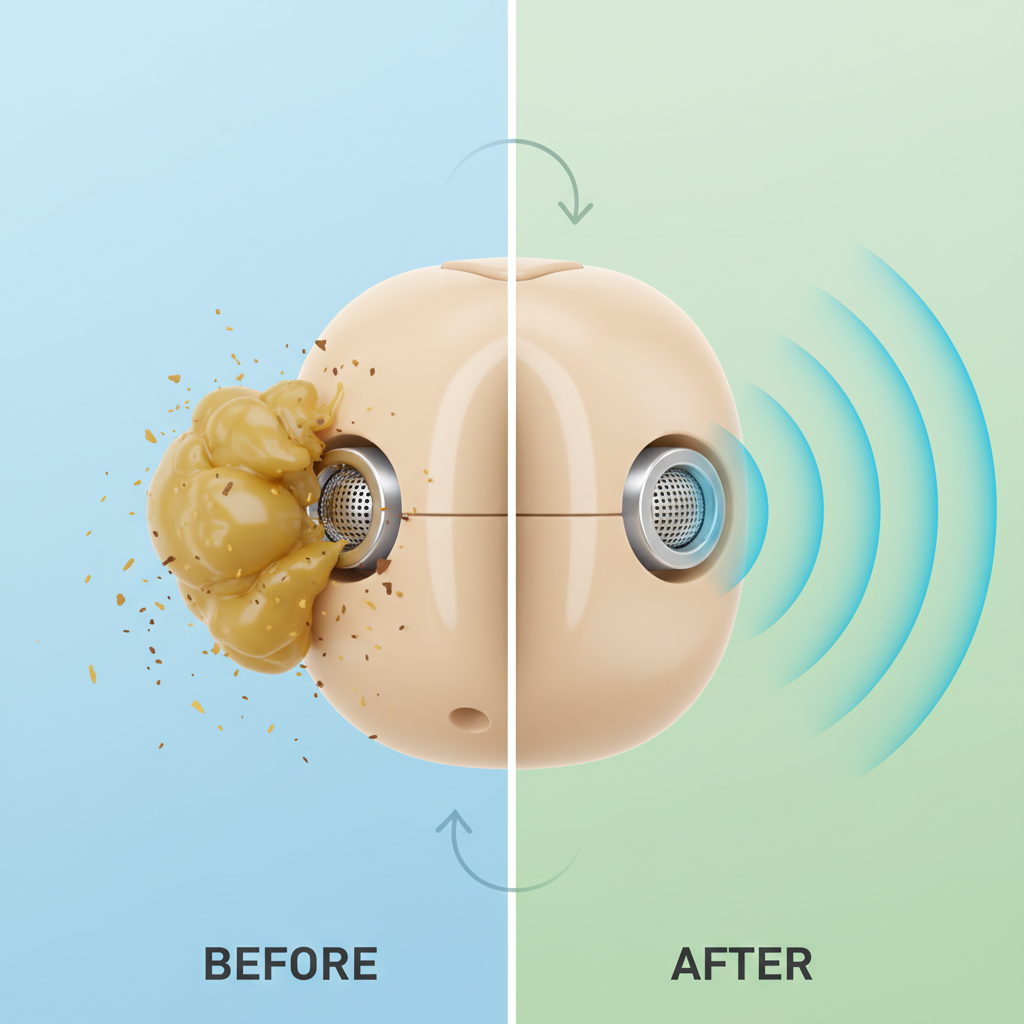 BEFORE

AFTER