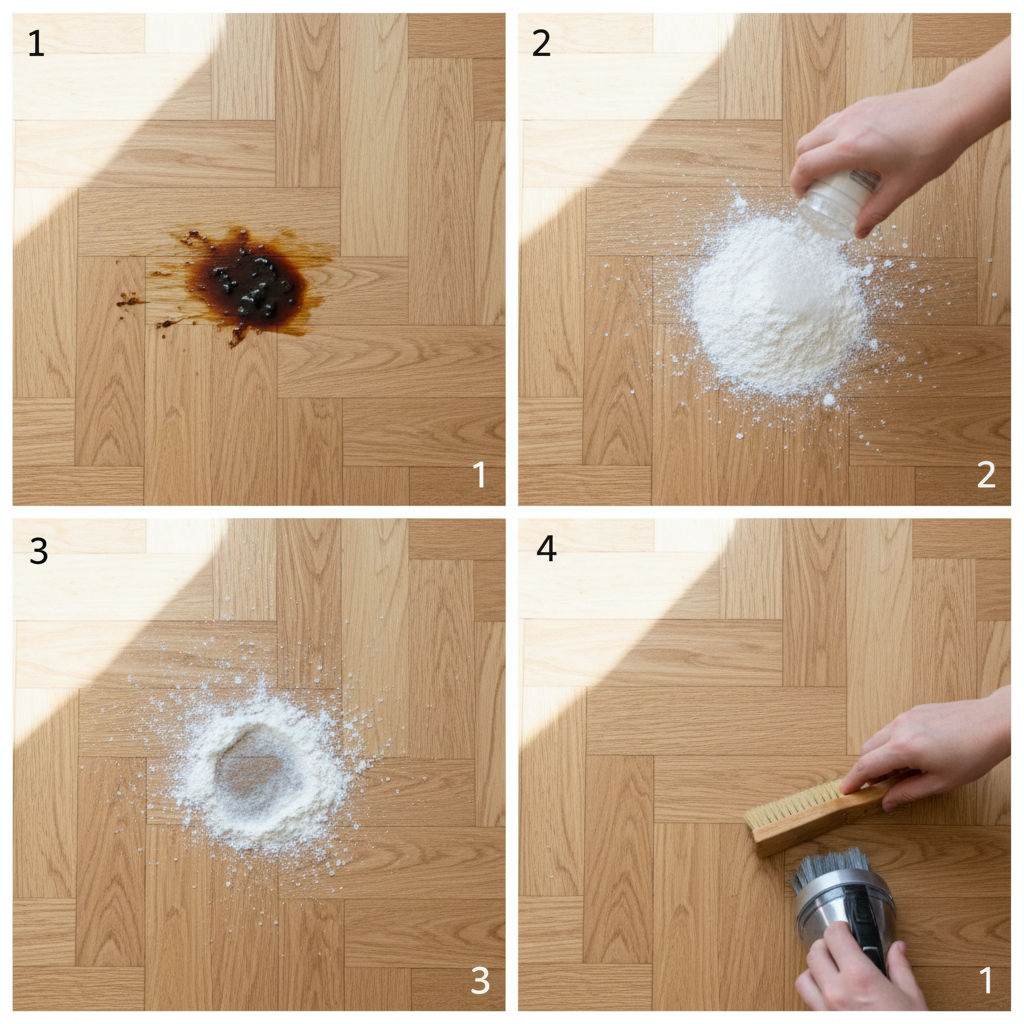 1

1

2

2

3

3

4

1