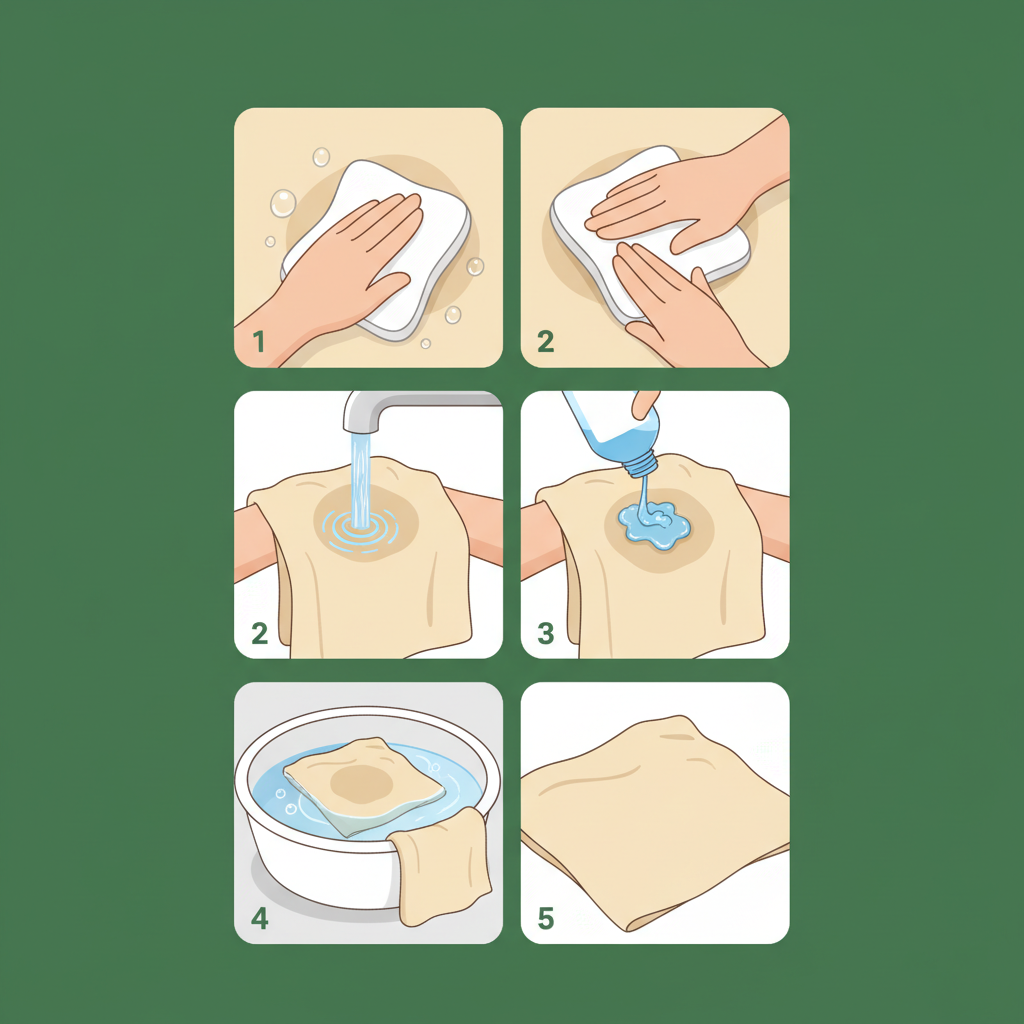 1

2

2

3

4

5