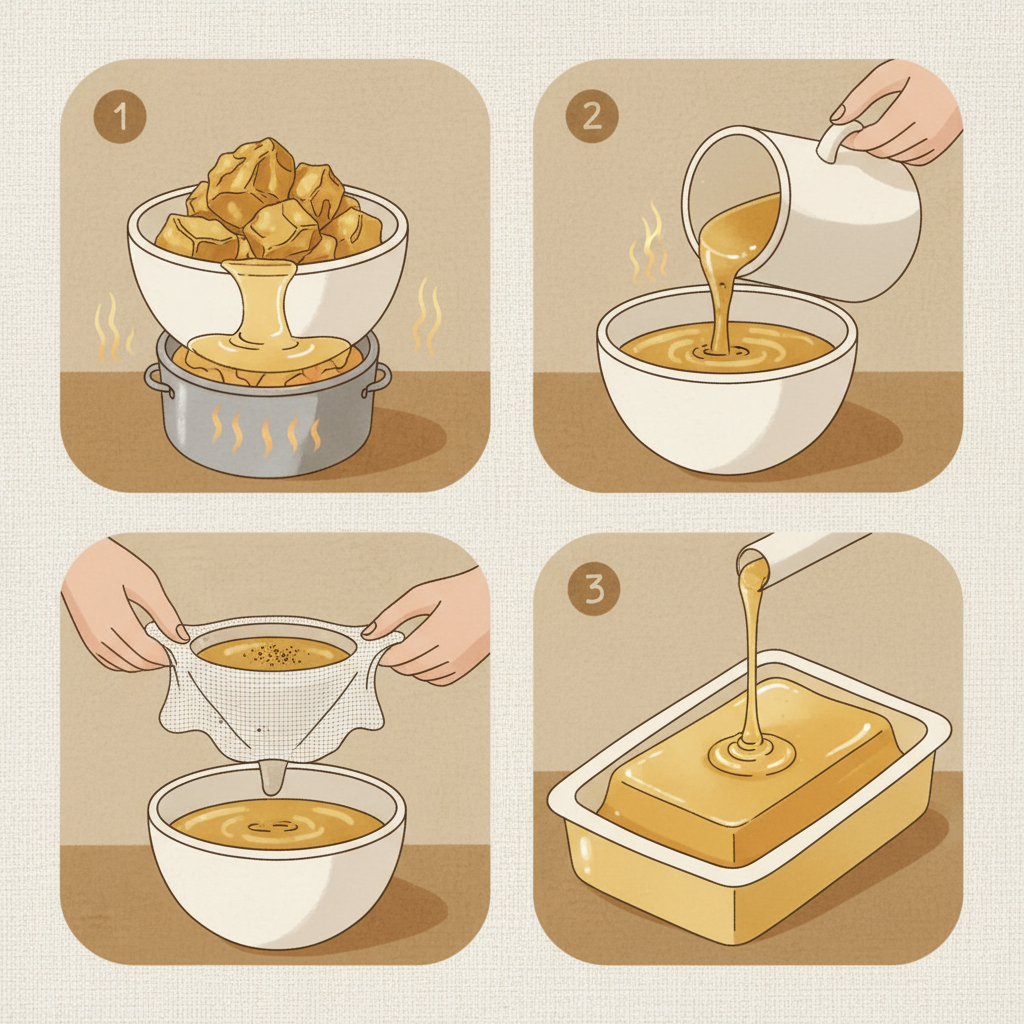 1

2

3