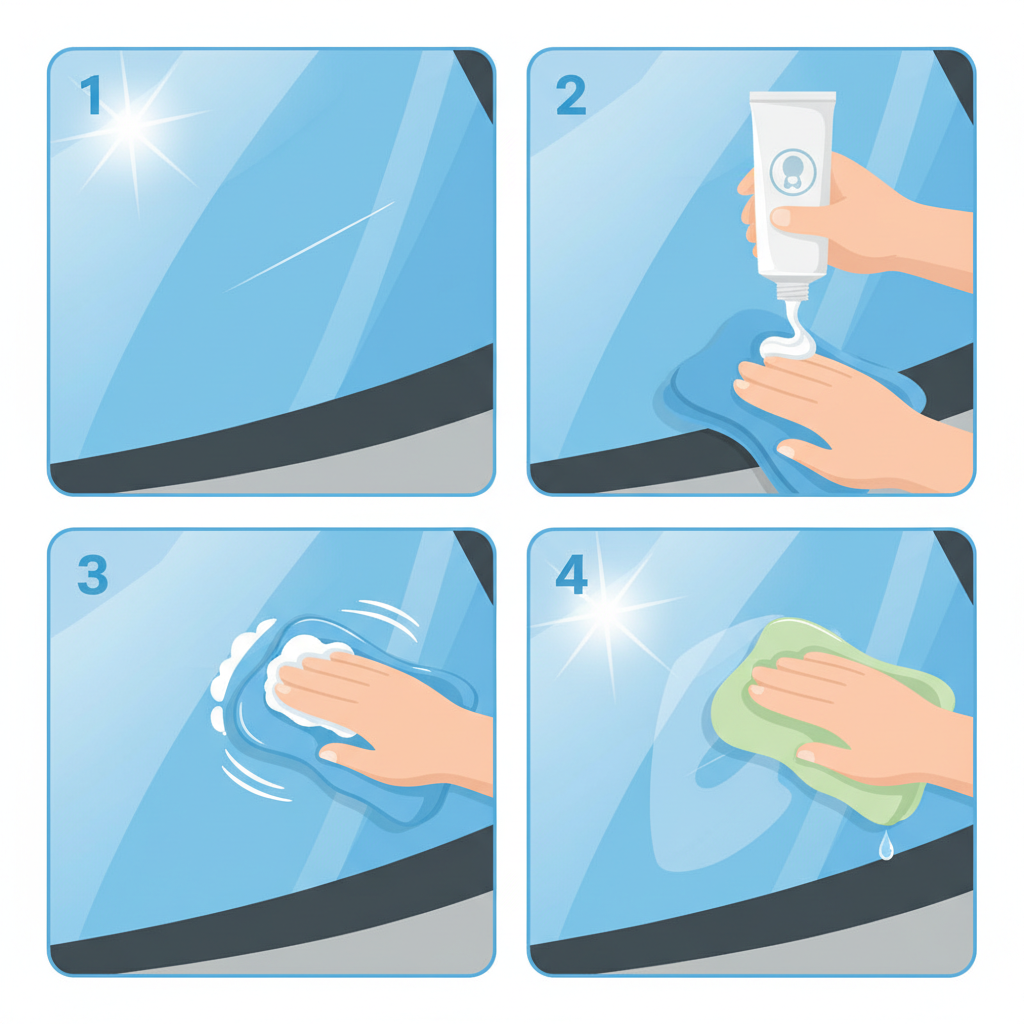 1

2

3

4