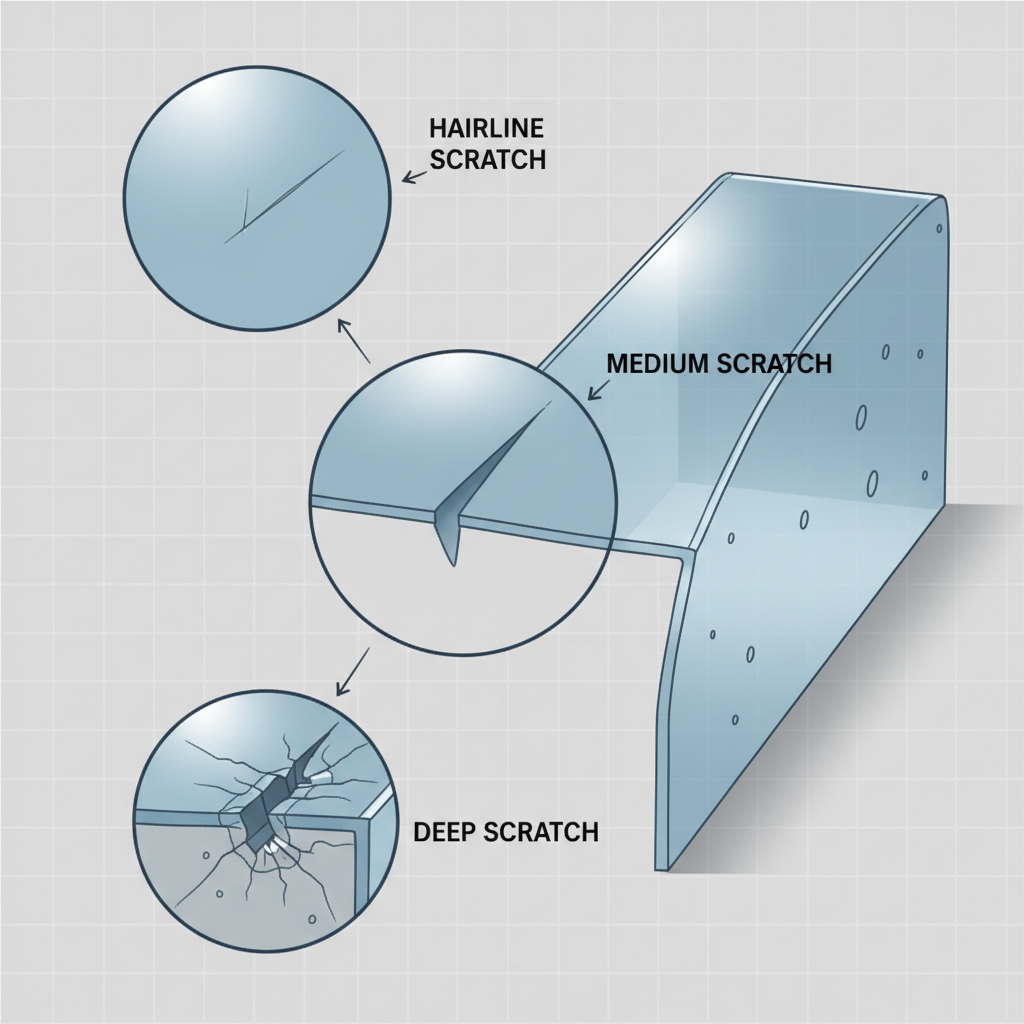 HAIRLINE SCRATCH

MEDIUM SCRATCH

DEEP SCRATCH