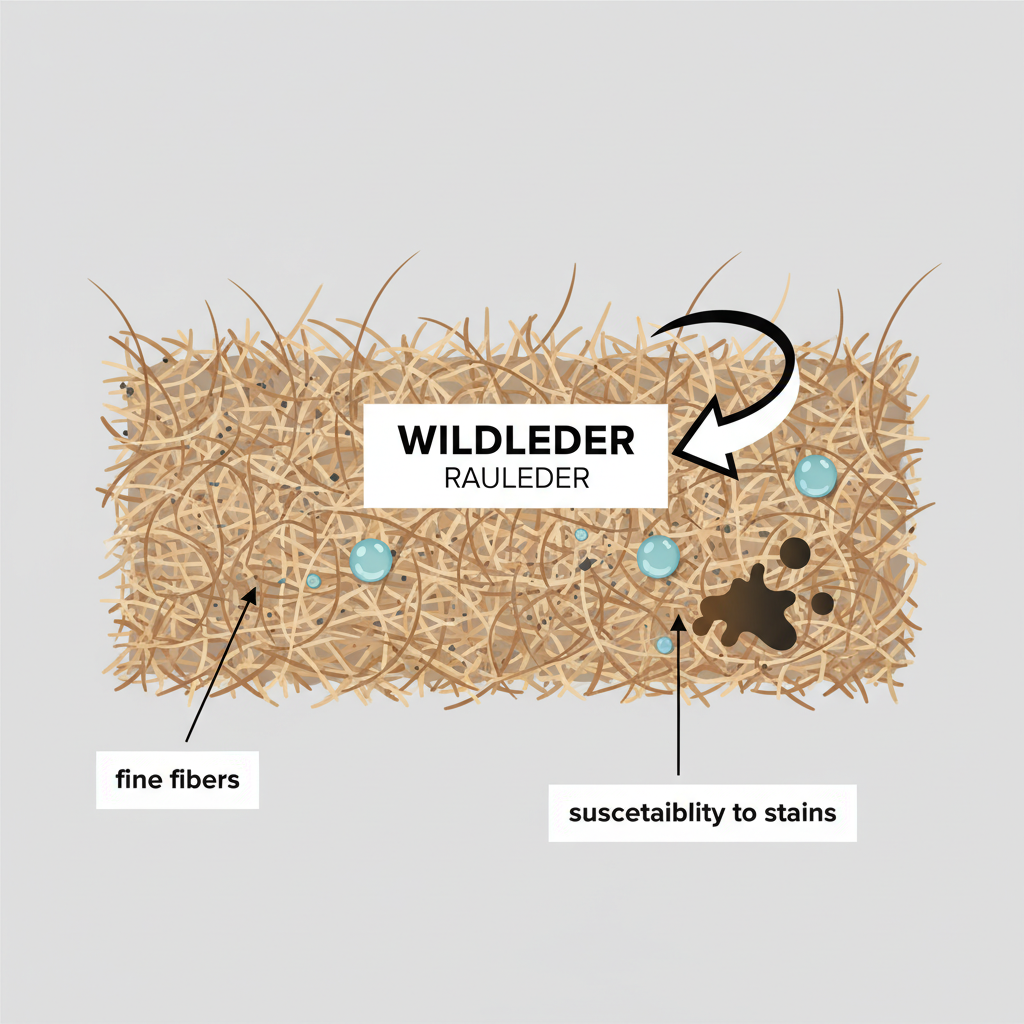 WILDLEDER
RAULEDER

fine fibers

suscetaiblity to stains