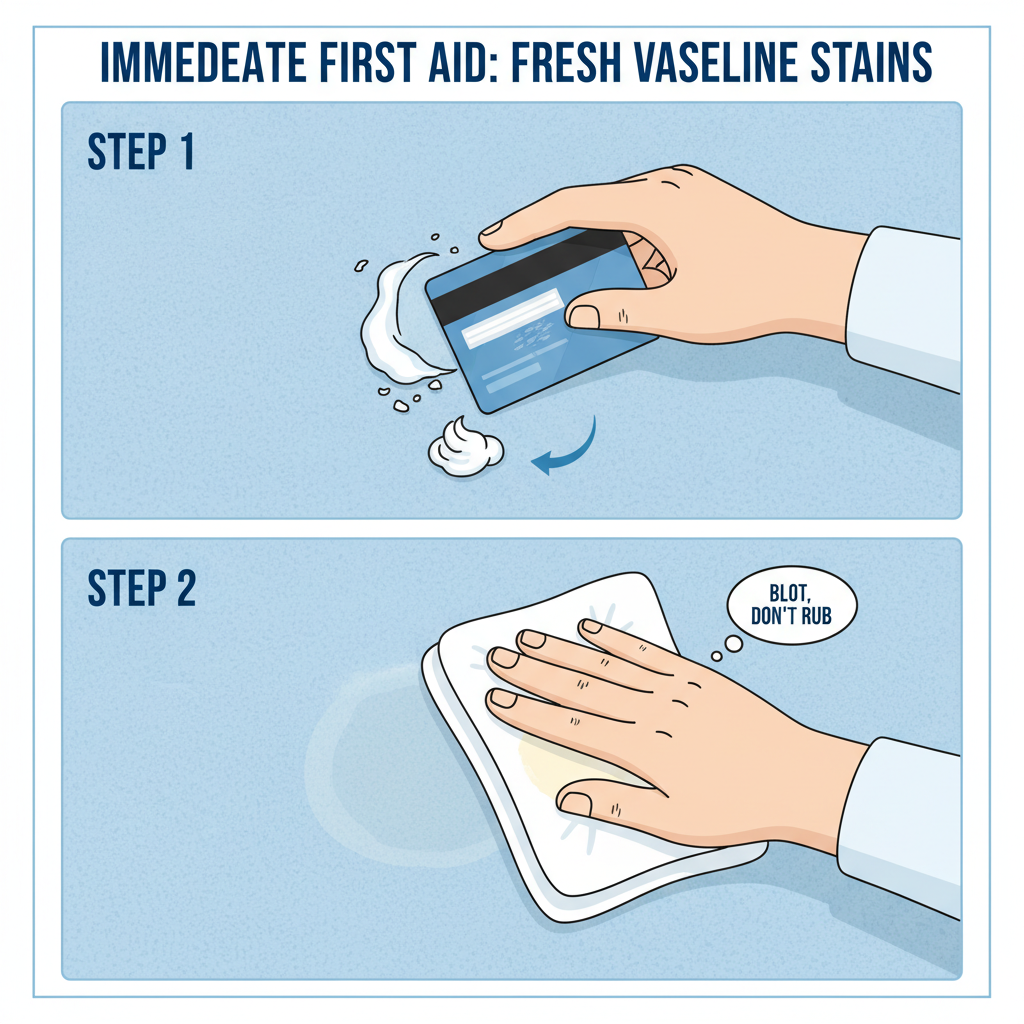 IMMEDEATE FIRST AID: FRESH VASELINE STAINS

STEP 1

STEP 2

BLOT, DON'T RUB