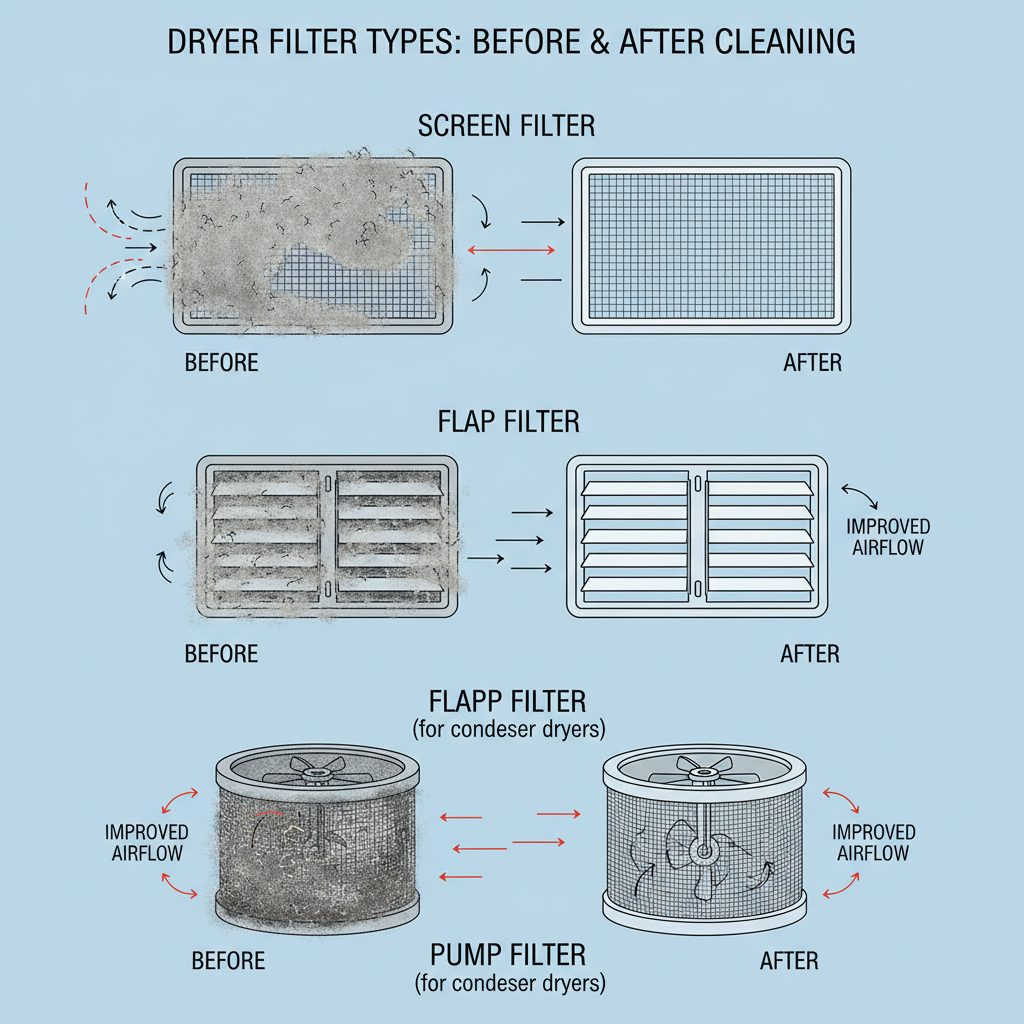 DRYER FILTER TYPES: BEFORE & AFTER CLEANING

SCREEN FILTER

BEFORE

AFTER

FLAP FILTER

IMPROVED AIRFLOW

BEFORE

AFTER

FLAPP FILTER
(for condeser dryers)

IMPROVED AIRFLOW

IMPROVED AIRFLOW

BEFORE

PUMP FILTER
(for condeser dryers)

AFTER