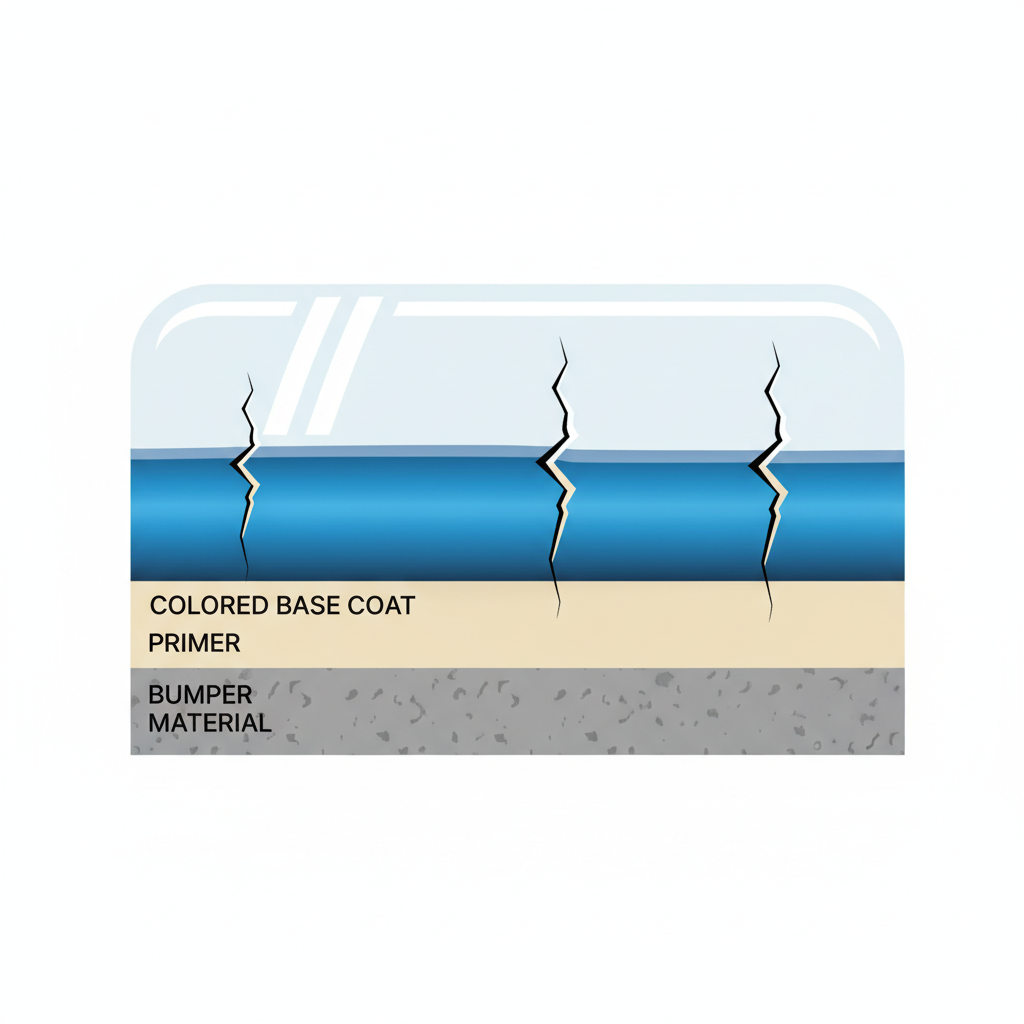 COLORED BASE COAT
PRIMER
BUMPER MATERIAL