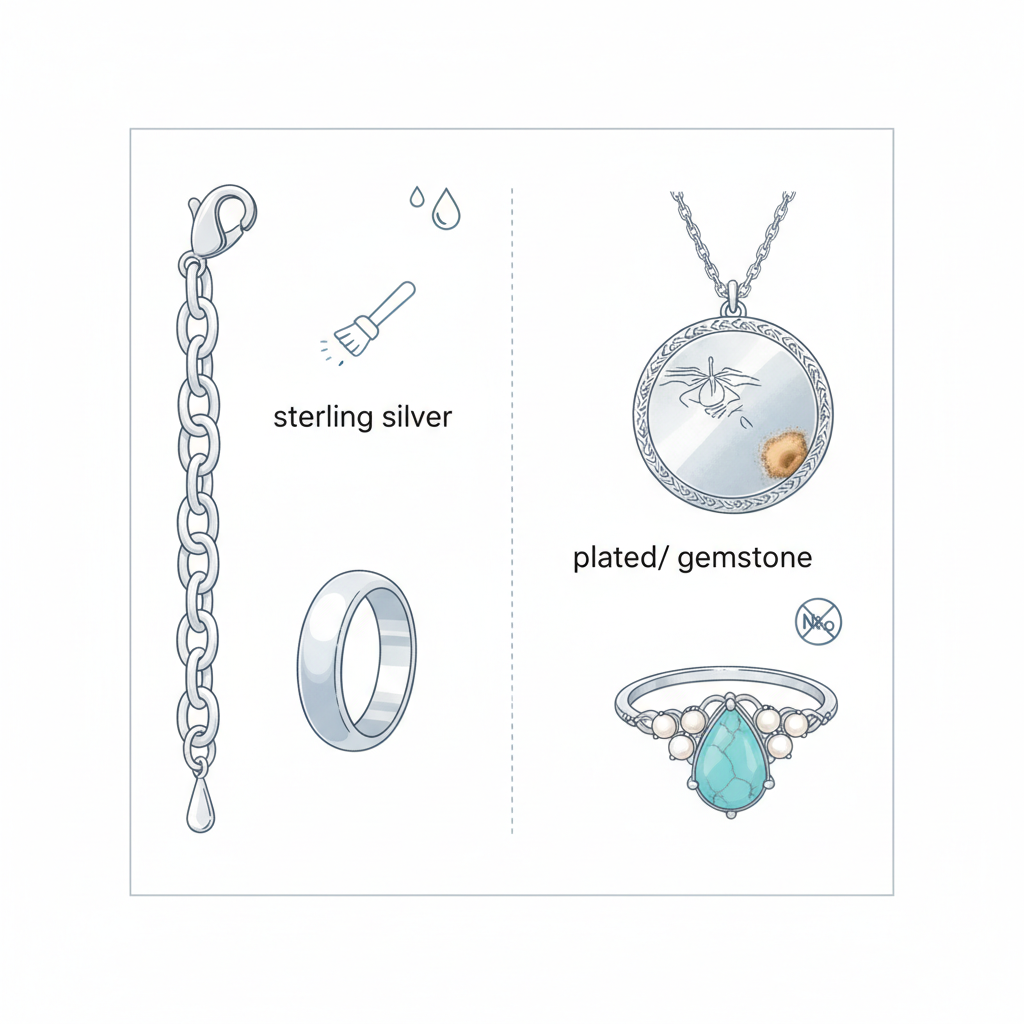 sterling silver

plated/ gemstone