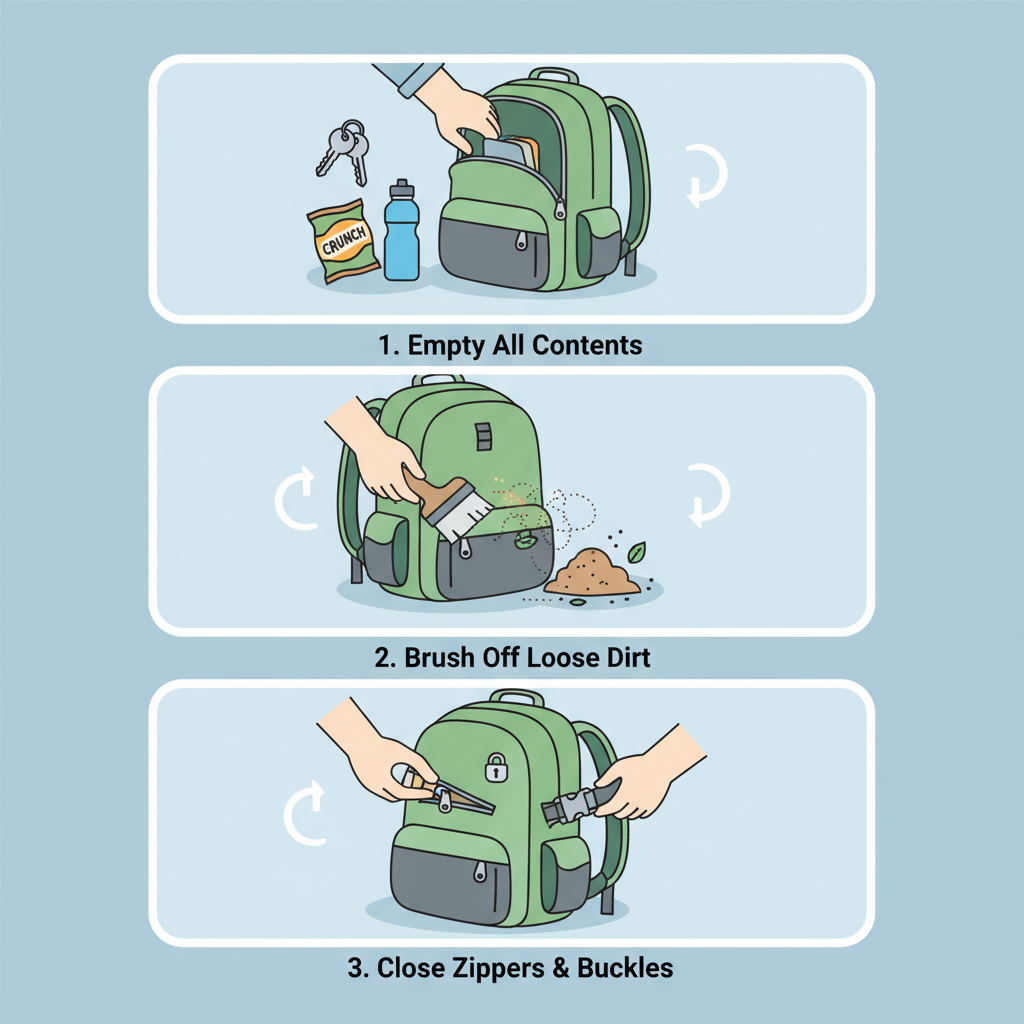 CRUNCH

1. Empty All Contents

2. Brush Off Loose Dirt

3. Close Zippers & Buckles