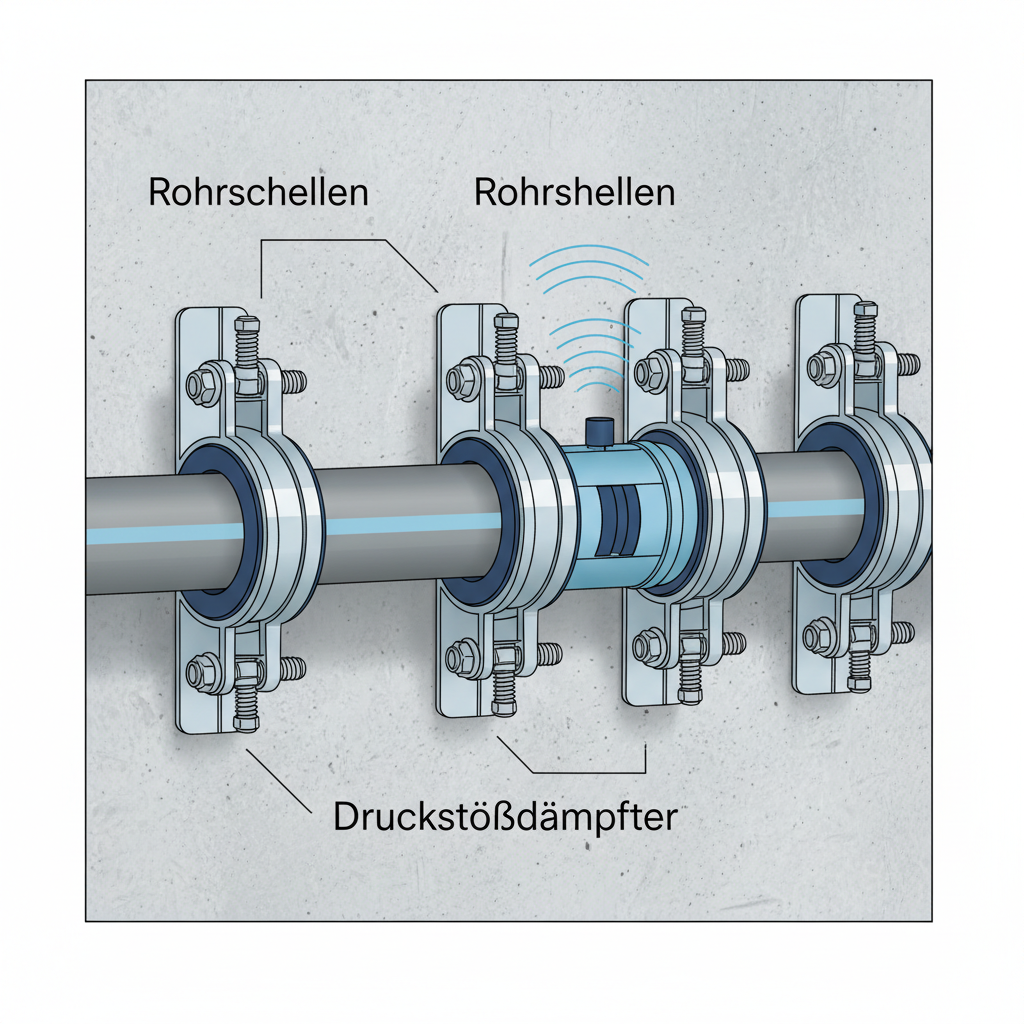 Rohrschellen

Rohrshellen

Druckstößdämpfter