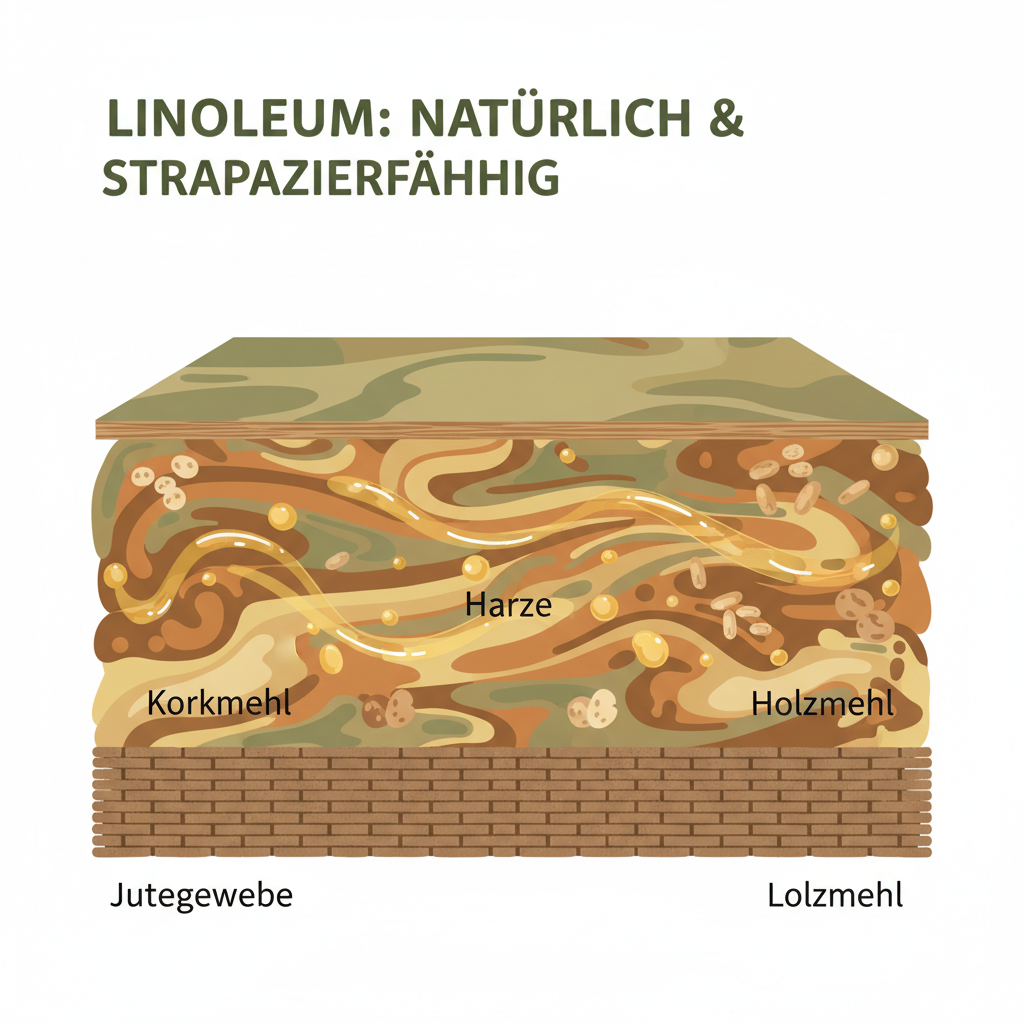 LINOLEUM: NATÜRLICH & STRAPAZIERFÄHHIG

Harze

Korkmehl

Holzmehl

Jutegewebe

Lolzmehl