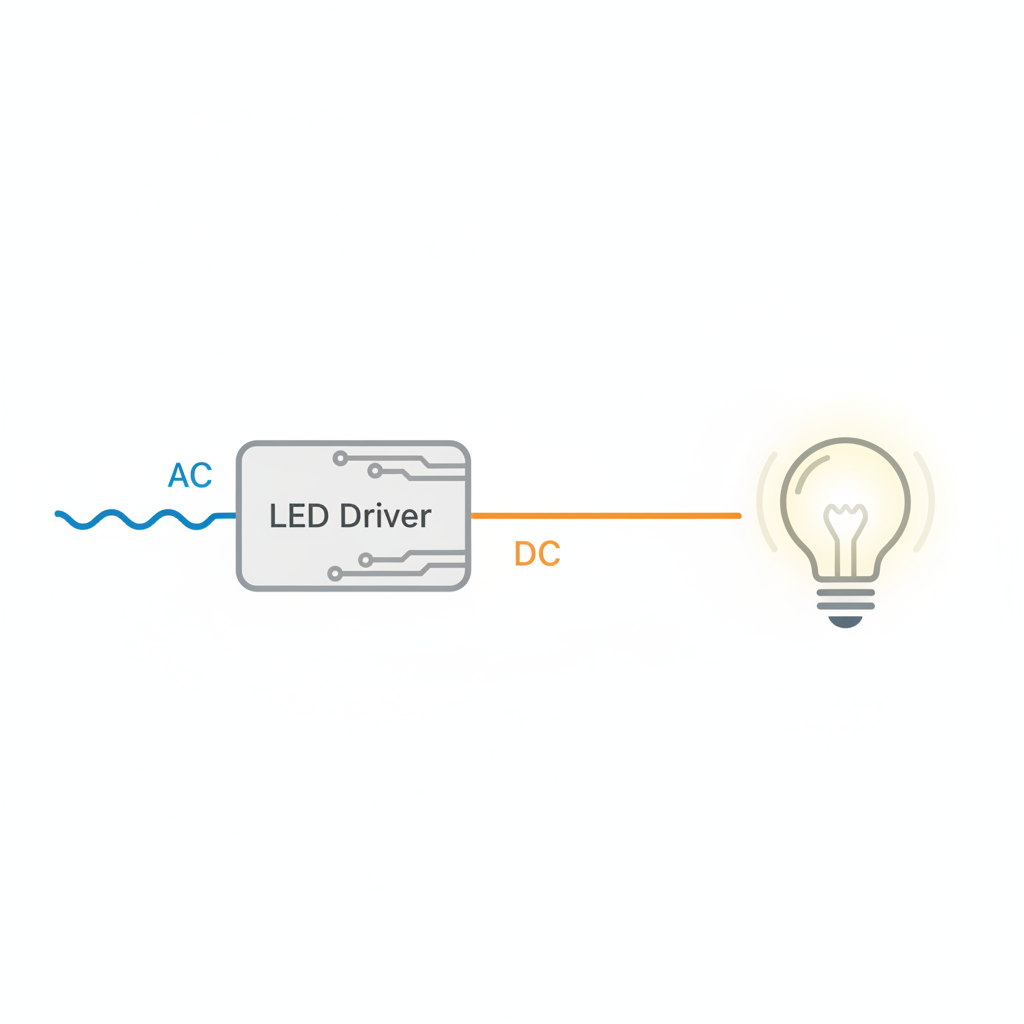 AC

LED Driver

DC