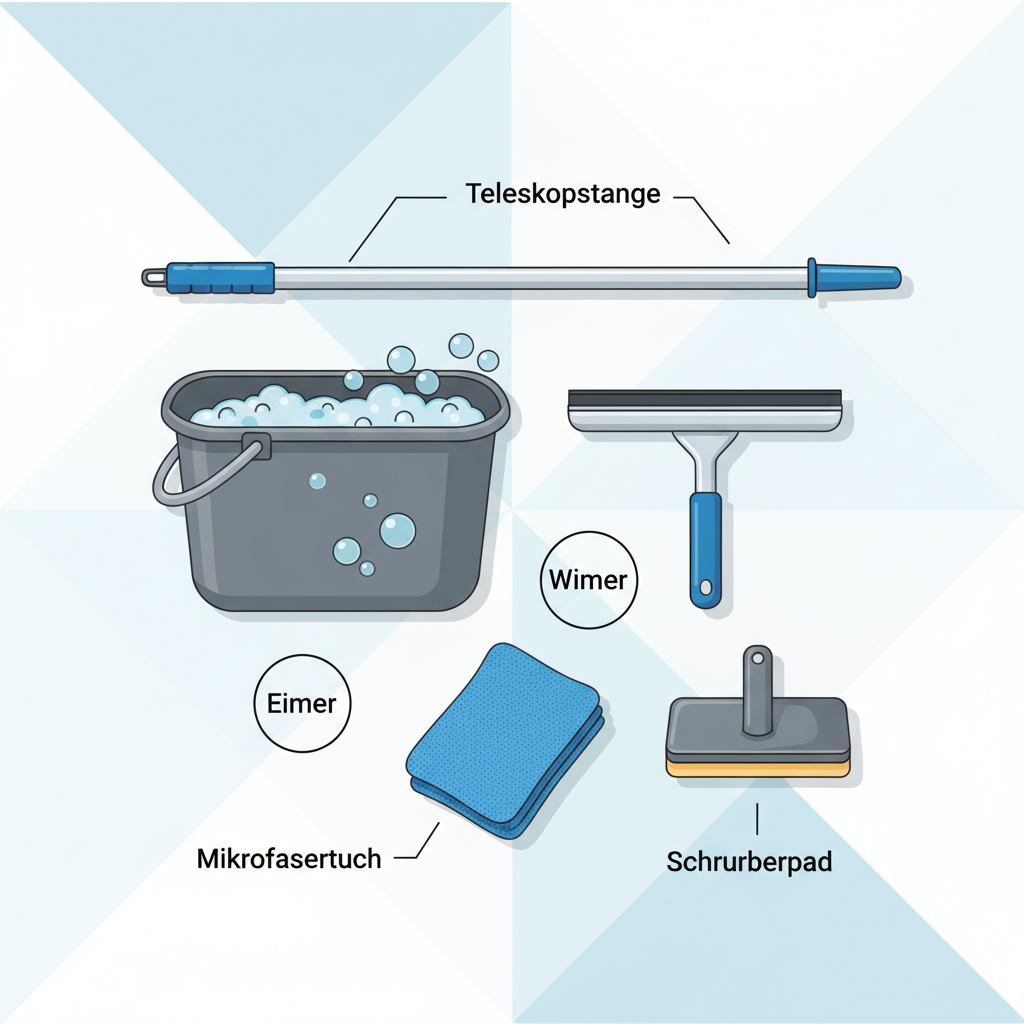 Teleskopstange

Wimer

Eimer

Mikrofasertuch

Schrurberpad