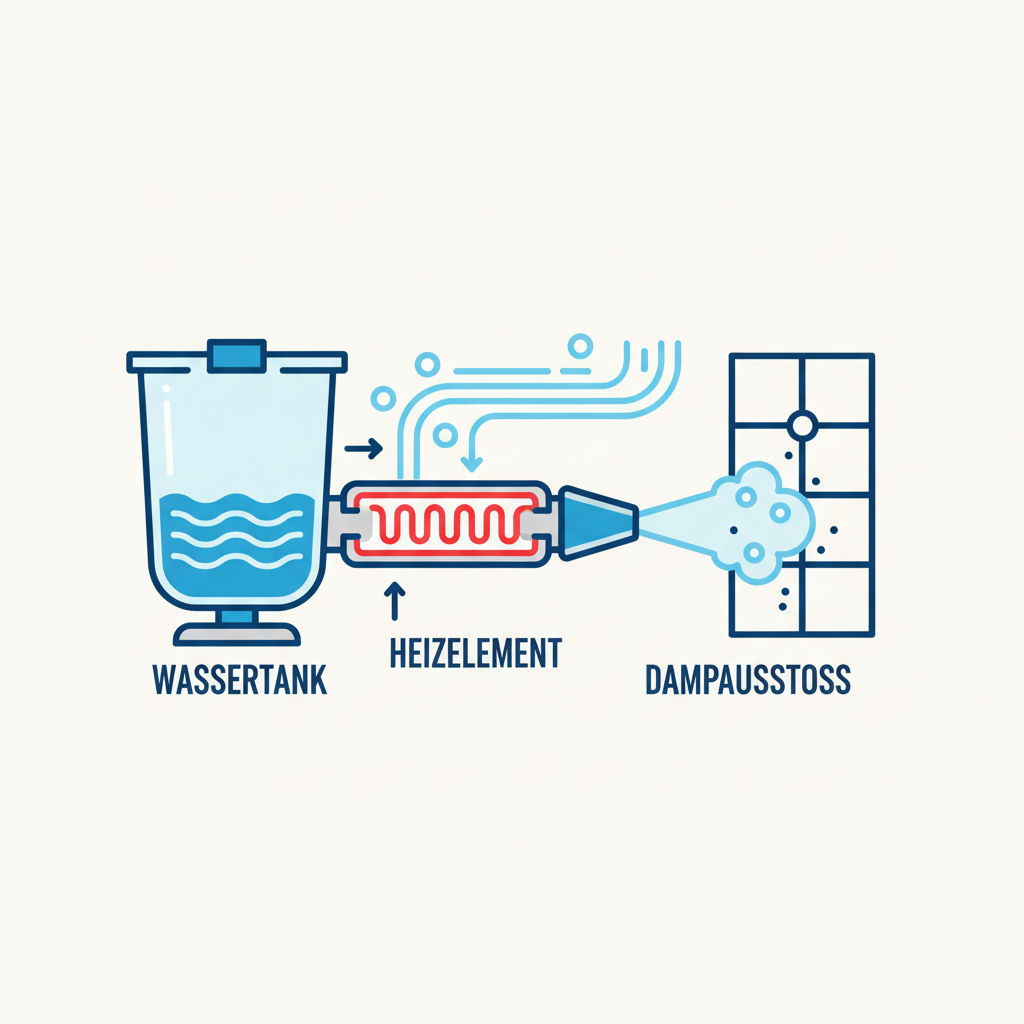 WASSERTANK

HEIZELEMENT

DAMPAUSSTOSS