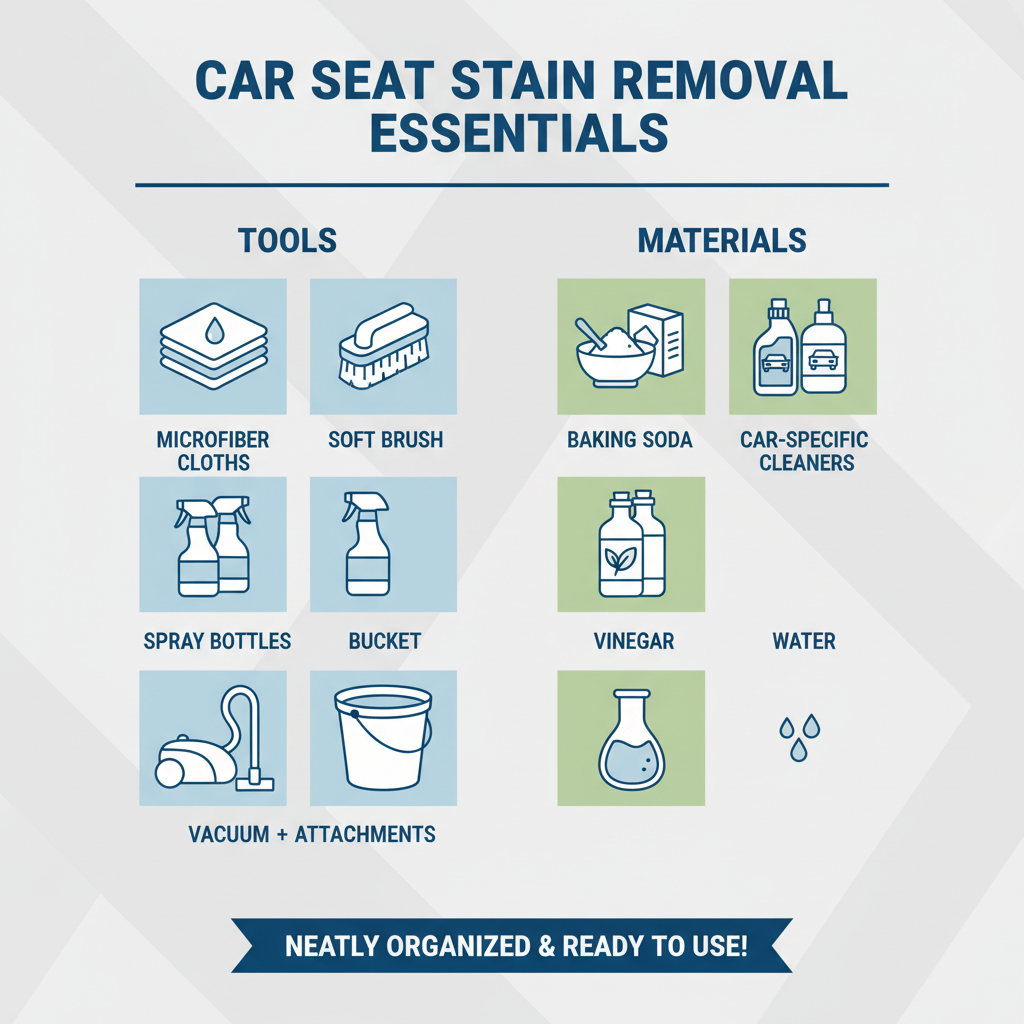 CAR SEAT STAIN REMOVAL ESSENTIALS

TOOLS

MICROFIBER CLOTHS

SOFT BRUSH

SPRAY BOTTLES

BUCKET

VACUUM + ATTACHMENTS

MATERIALS

BAKING SODA

CAR-SPECIFIC CLEANERS

VINEGAR

WATER

NEATLY ORGANIZED & READY TO USE!