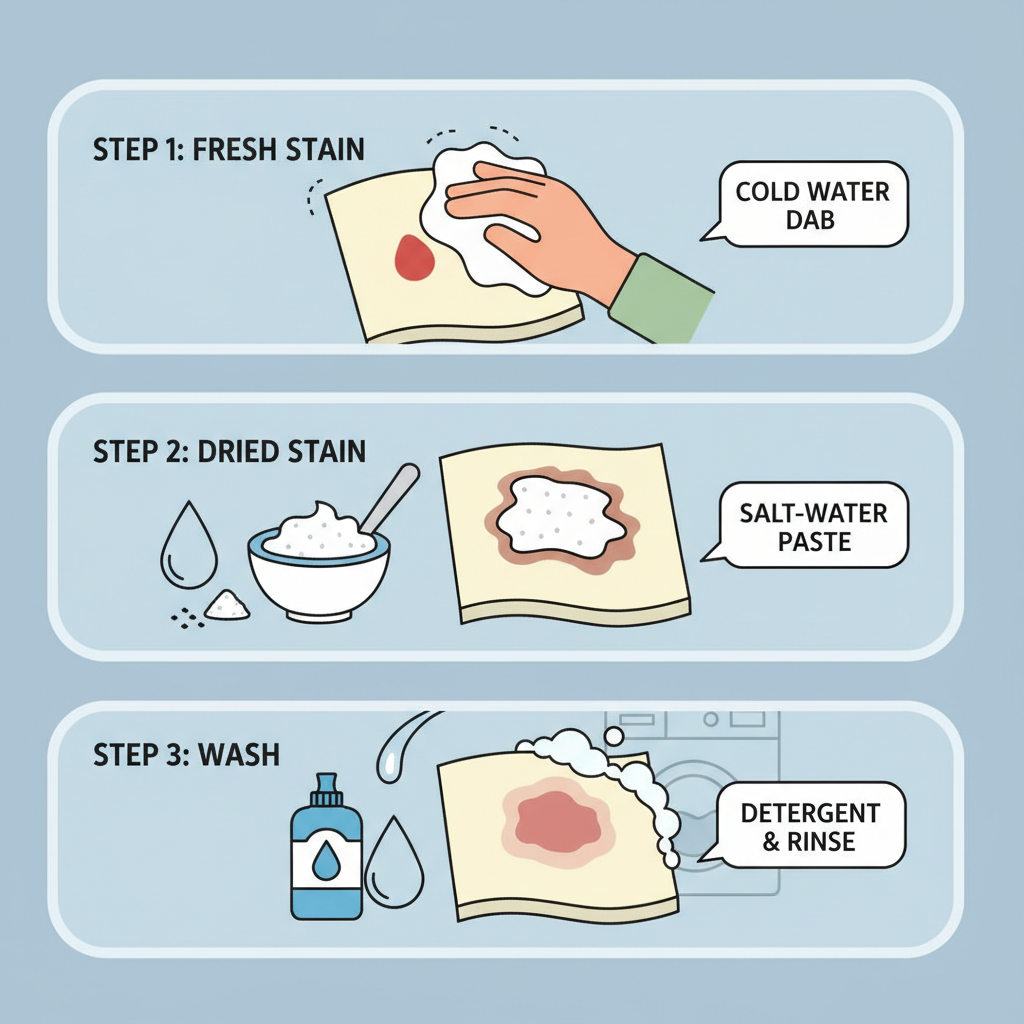 STEP 1: FRESH STAIN

COLD WATER DAB

STEP 2: DRIED STAIN

SALT-WATER PASTE

STEP 3: WASH

DETERGENT & RINSE