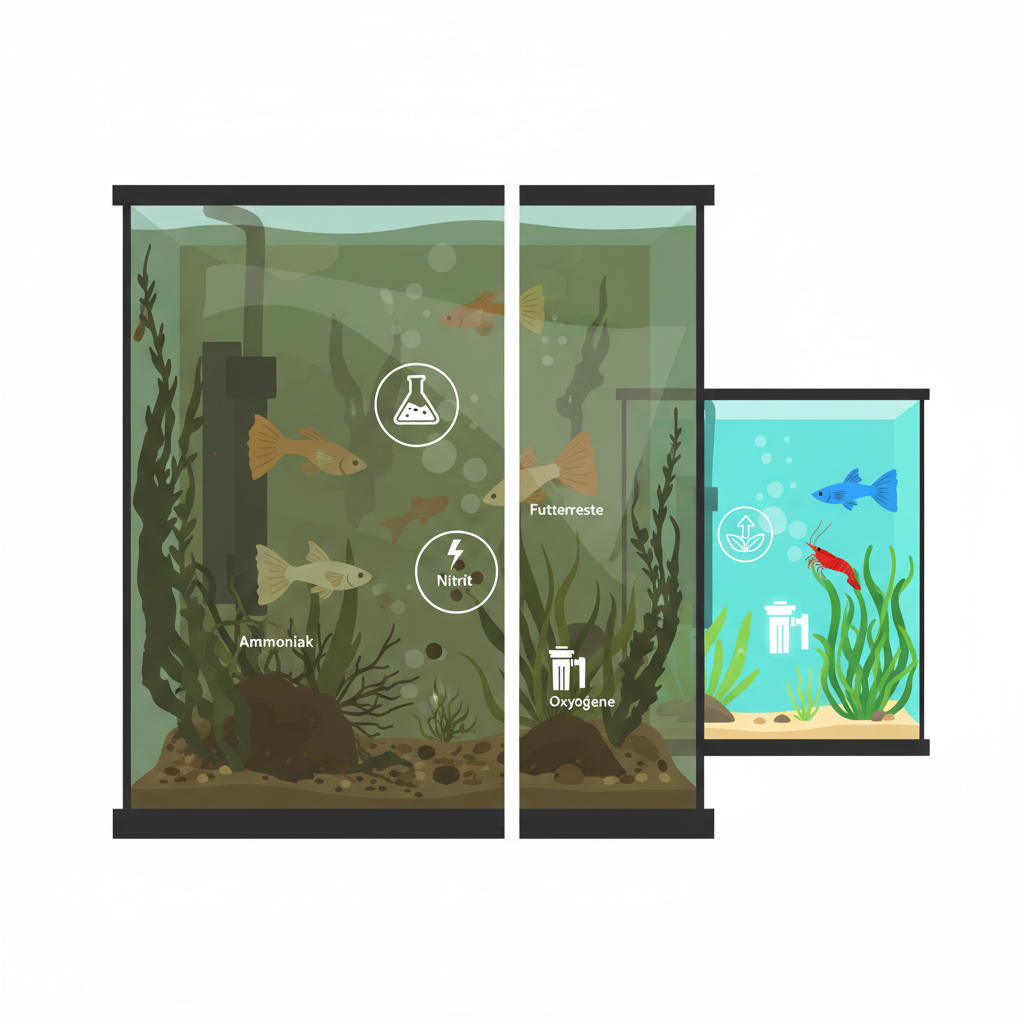 Futterreste

Nitrit

Ammoniak

Oxyogene