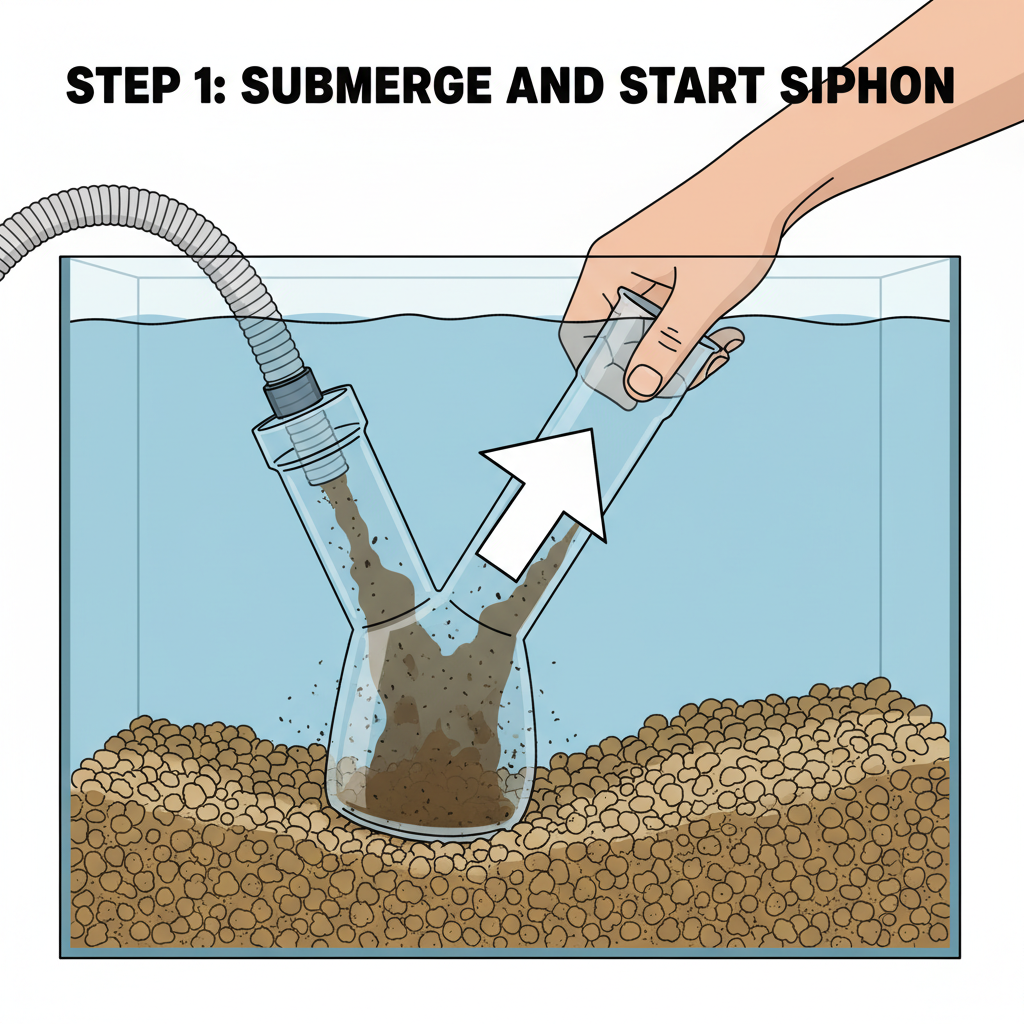 STEP 1: SUBMERGE AND START SIPHON