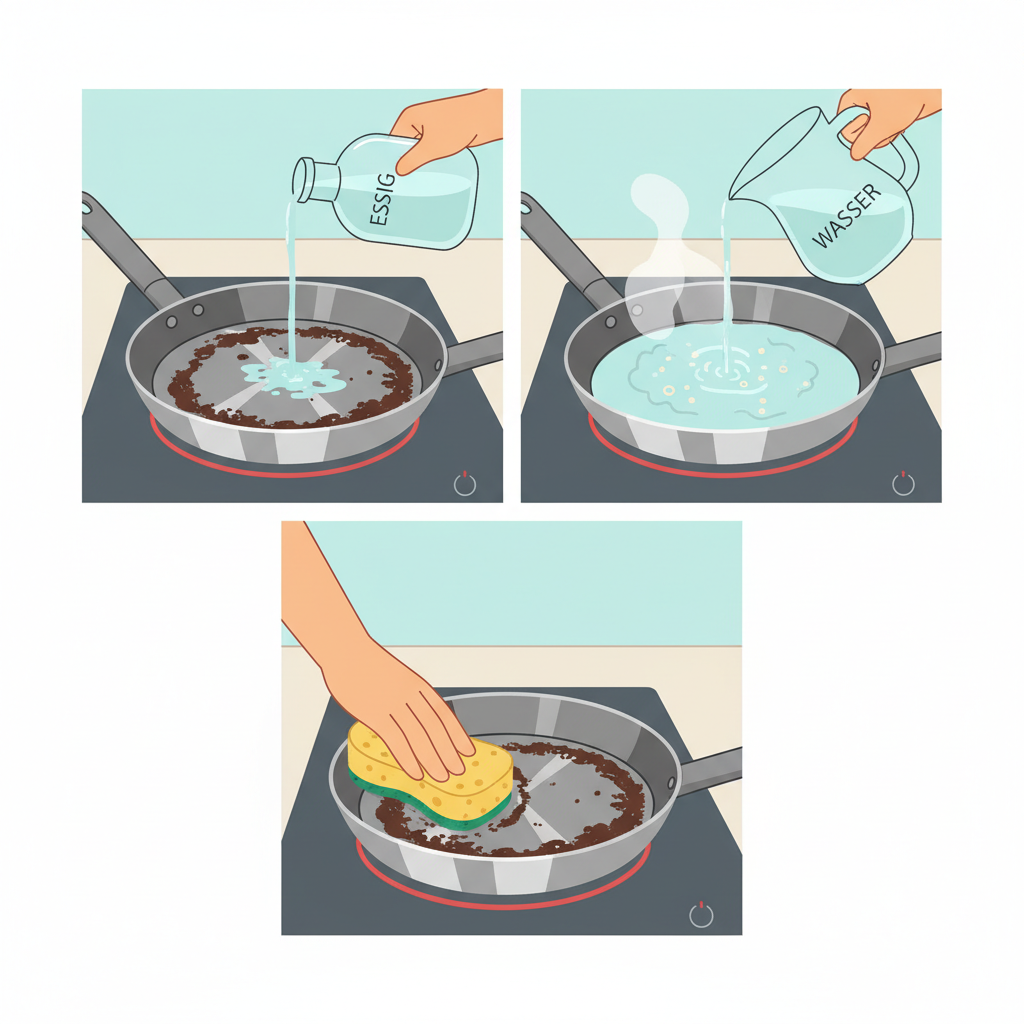 ESSIG

WASSER