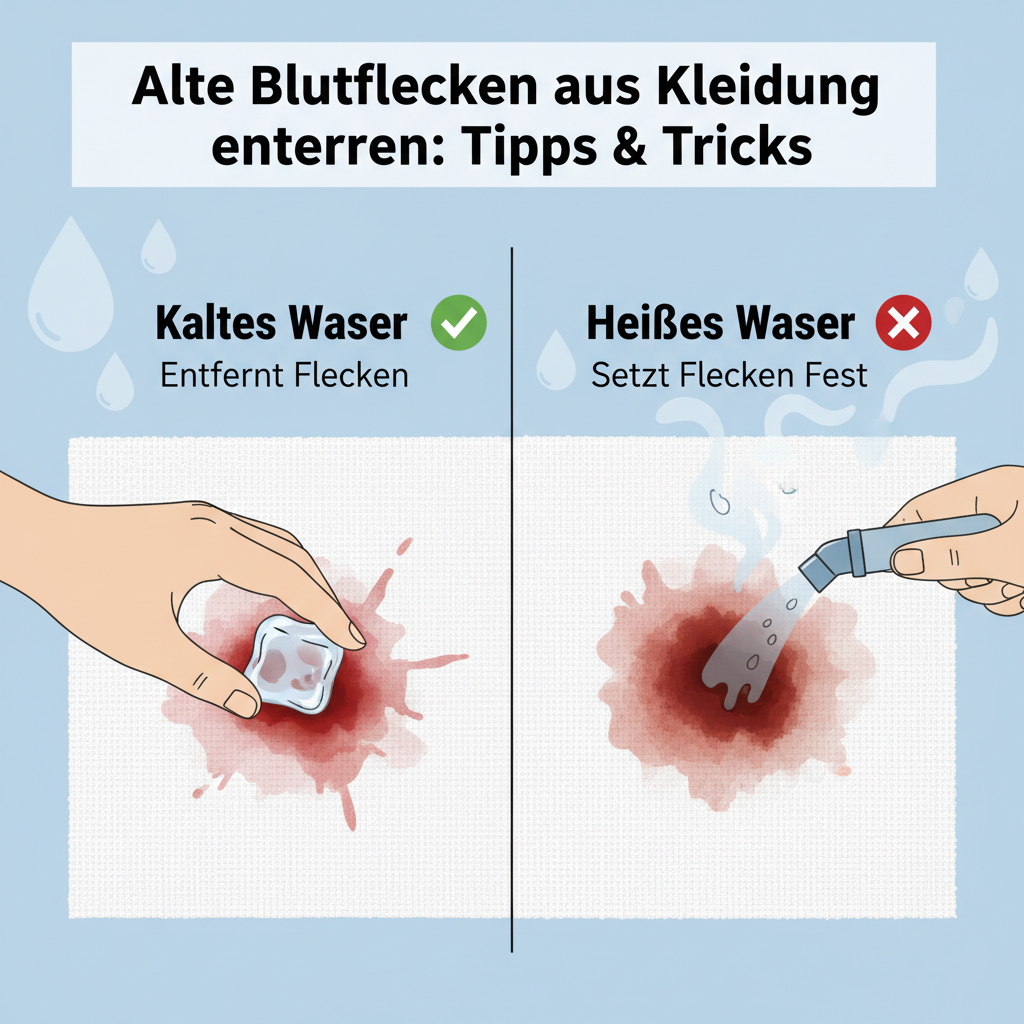 Alte Blutflecken aus Kleidung enterren: Tipps & Tricks

Kaltes Waser
Entfernt Flecken

Heißes Waser
Setzt Flecken Fest